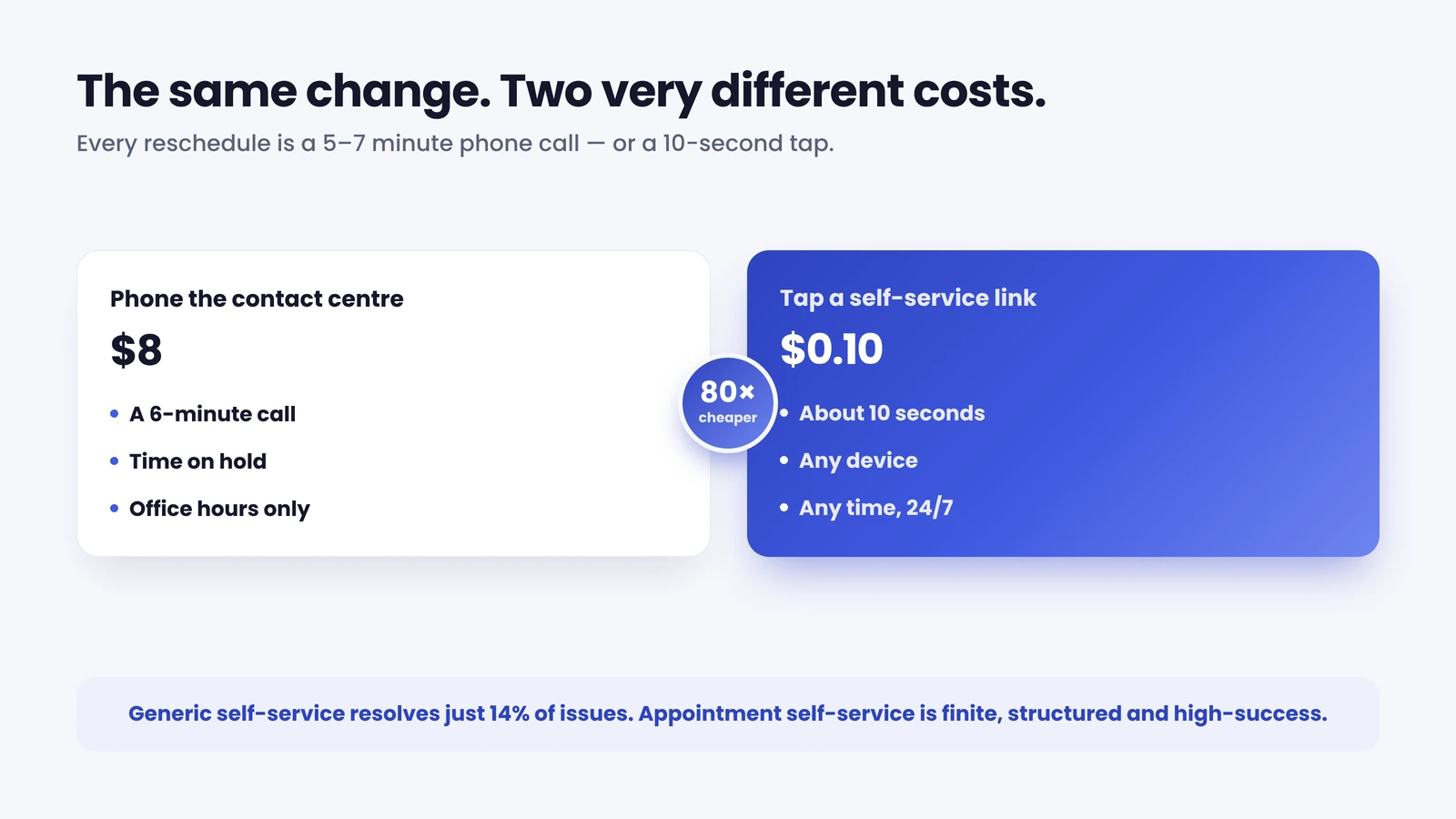 The same change. Two very different costs.

Every reschedule is a 5–7 minute phone call — or a 10-second tap.

Phone the contact centre

$8

• A 6-minute call
• Time on hold
• Office hours only

80×
cheaper

Tap a self-service link

$0.10

• About 10 seconds
• Any device
• Any time, 24/7

Generic self-service resolves just 14% of issues. Appointment self-service is finite, structured and high-success.